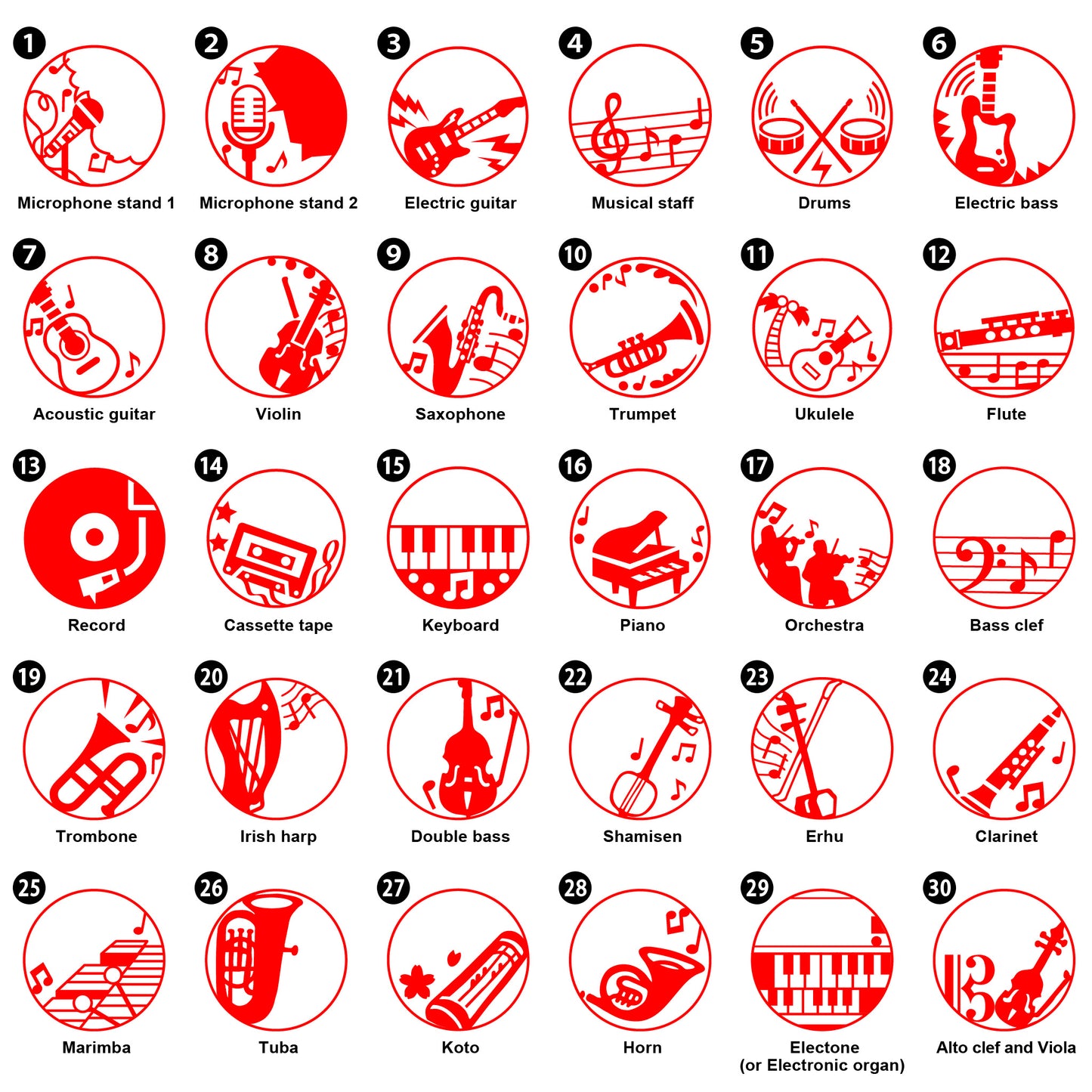 1
Microphone stand 1

2
Microphone stand 2

3
Electric guitar

4
Musical staff

5
Drums

6
Electric bass

7
Acoustic guitar

8
Violin

9
Saxophone

10
Trumpet

11
Ukulele

12
Flute

13
Record

14
Cassette tape

15
Keyboard

16
Piano

17
Orchestra

18
Bass clef

19
Trombone

20
Irish harp

21
Double bass

22
Shamisen

23
Erhu

24
Clarinet

25
Marimba

26
Tuba

27
Koto

28
Horn

29
Electone
(or Electronic organ)

30
Alto clef and Viola