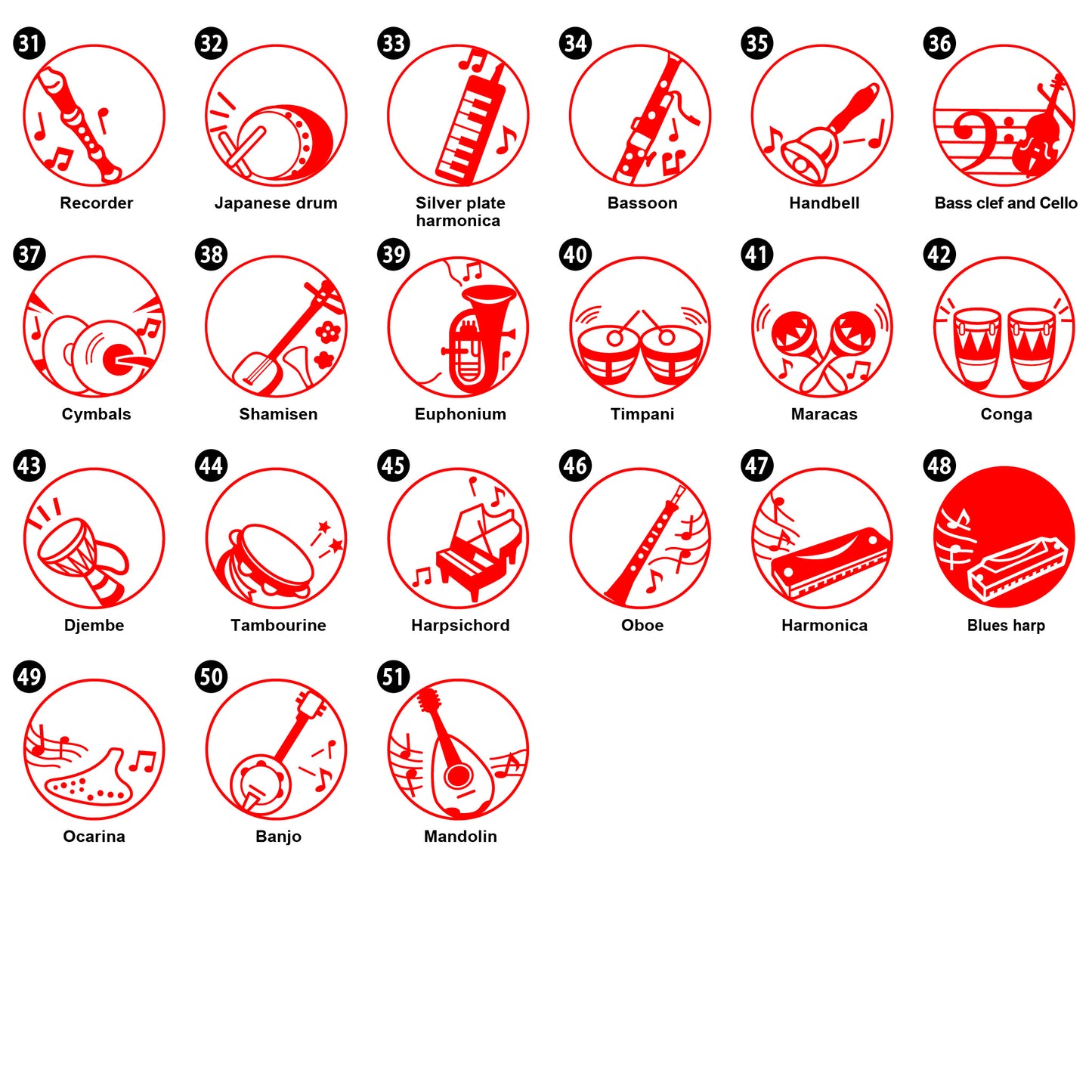 31
Recorder

32
Japanese drum

33
Silver plate harmonica

34
Bassoon

35
Handbell

36
Bass clef and Cello

37
Cymbals

38
Shamisen

39
Euphonium

40
Timpani

41
Maracas

42
Conga

43
Djembe

44
Tambourine

45
Harpsichord

46
Oboe

47
Harmonica

48
Blues harp

49
Ocarina

50
Banjo

51
Mandolin